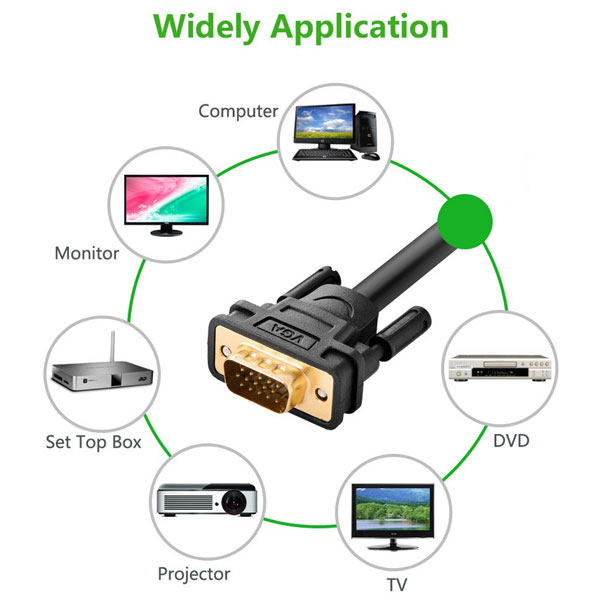 Widely Application

Computer

Monitor

VGA

Set Top Box

DVD

Projector

TV